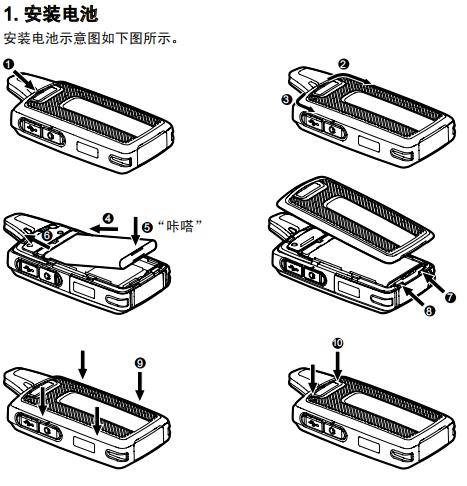 1. 安装电池

安装电池示意图如下图所示。

❶

❷

❸

❹

❺ “咔嗒”

❻

❼

❽

❾

❿