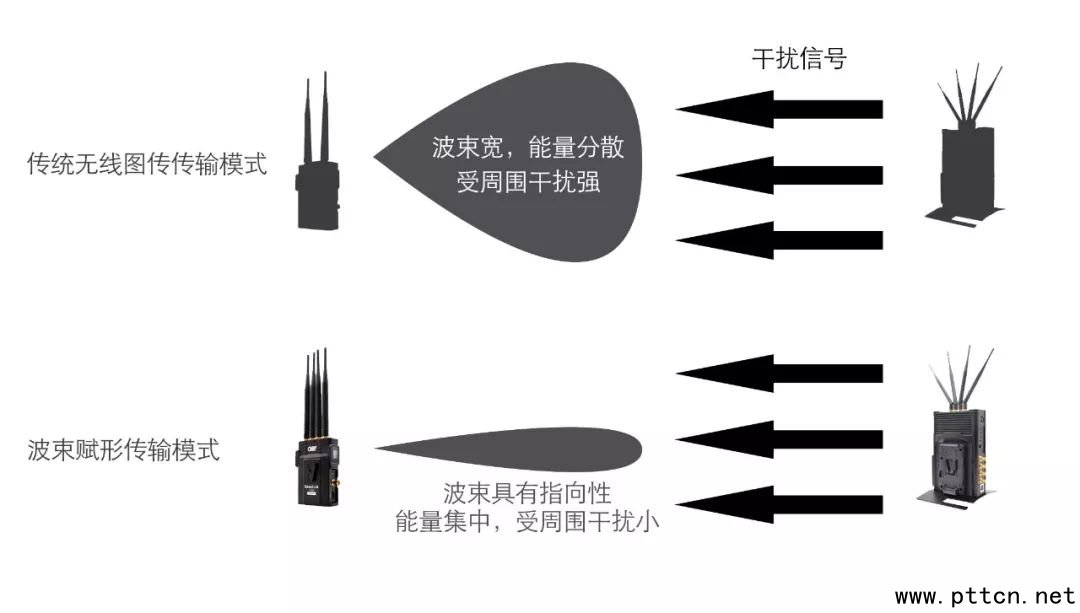 干扰信号

传统无线图传传输模式

波束宽，能量分散
受周围干扰强

波束赋形传输模式

波束具有指向性
能量集中，受周围干扰小

www.pttcn.net